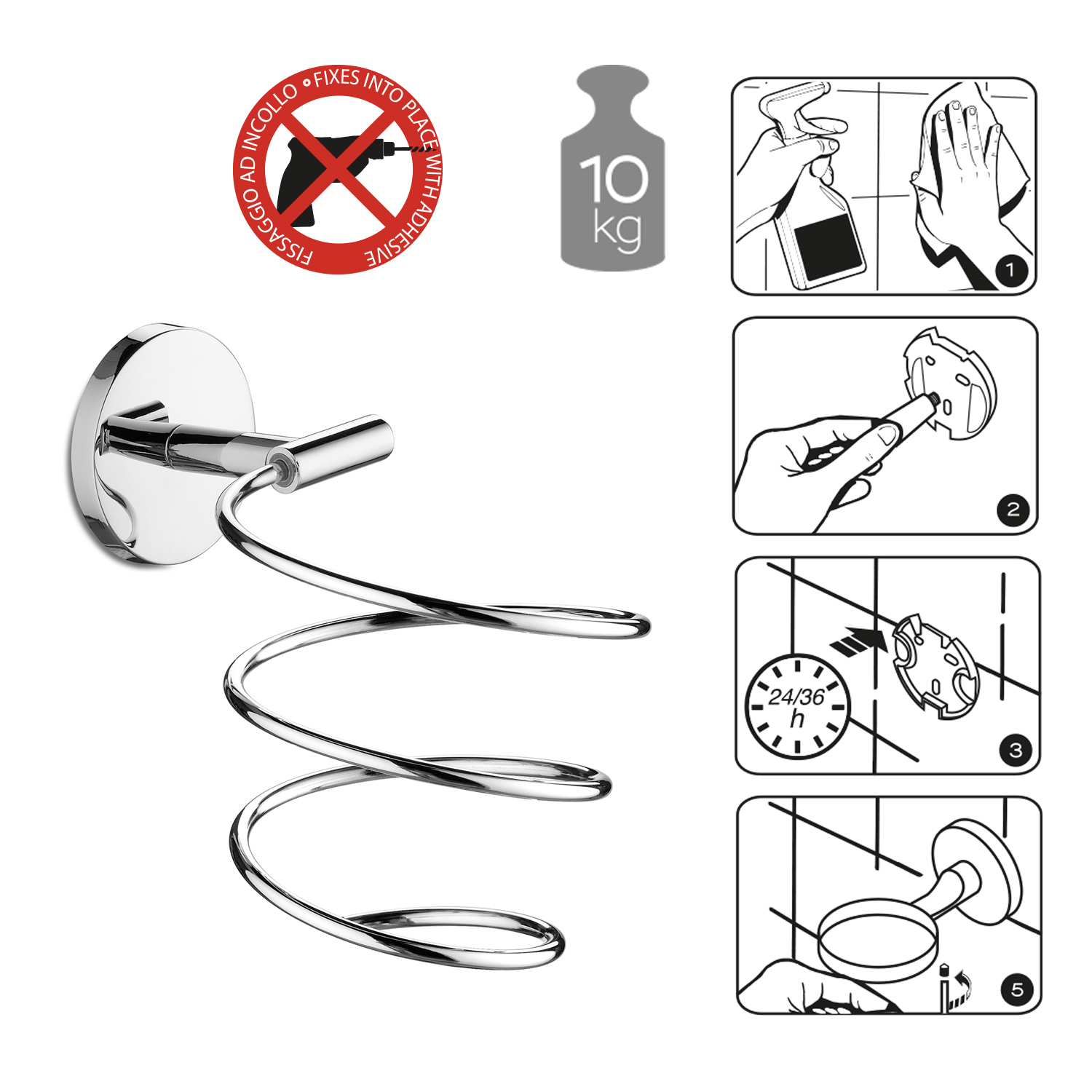 FISSAGGIO AD INCOLLO • FIXES INTO PLACE WITH ADHESIVE

10 kg

1

2

24/36 h

3

5