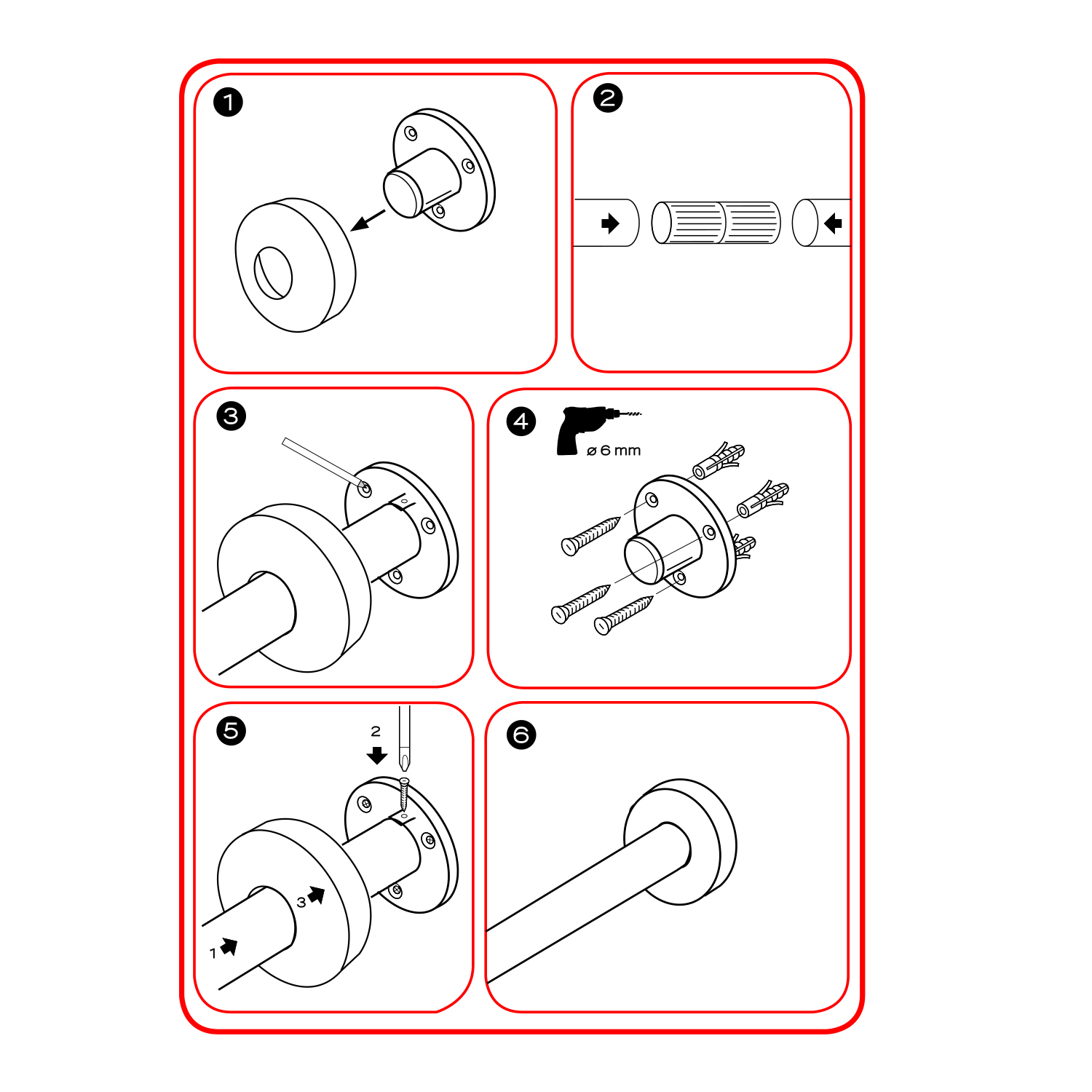 1

2

3

4

ø 6 mm

5

2

3

1

6