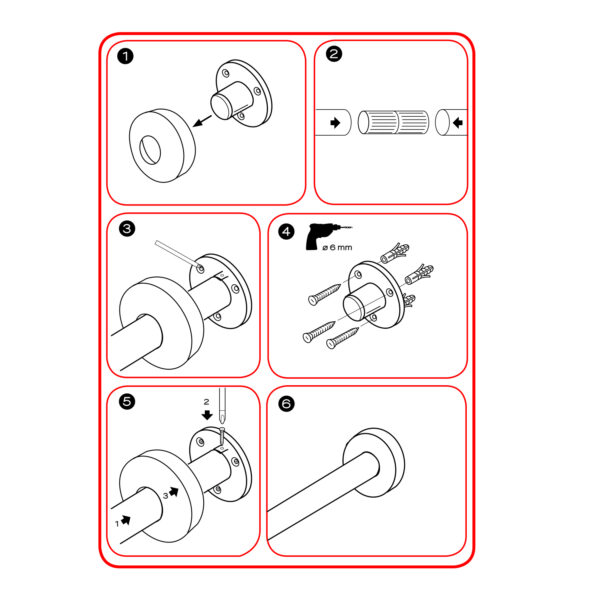 1

2

3

4

ø 6 mm

5

2

3

1

6