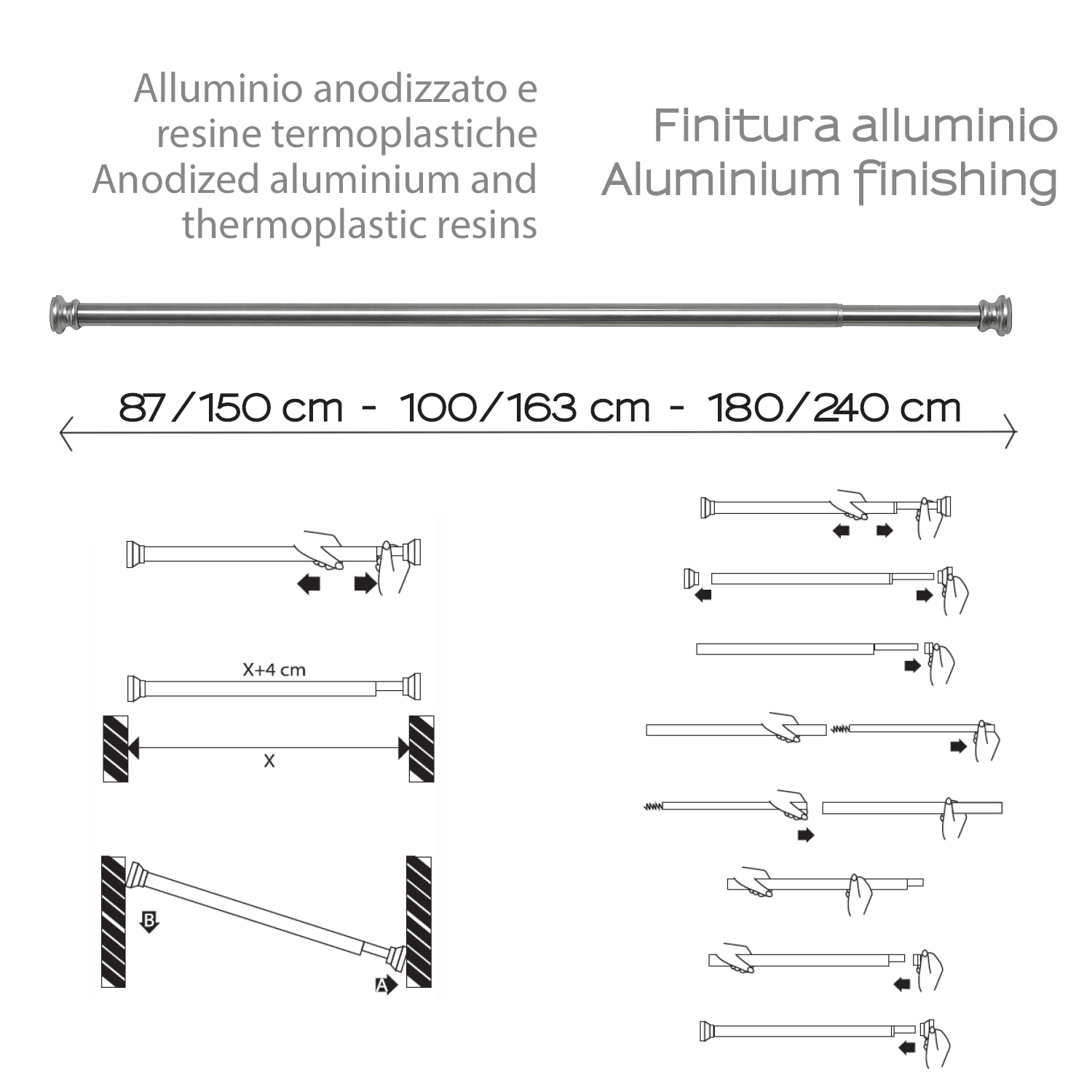 Alluminio anodizzato e resine termoplastiche
Anodized aluminium and thermoplastic resins

Finitura alluminio
Aluminium finishing

87/150 cm - 100/163 cm - 180/240 cm

X+4 cm

X

B

A