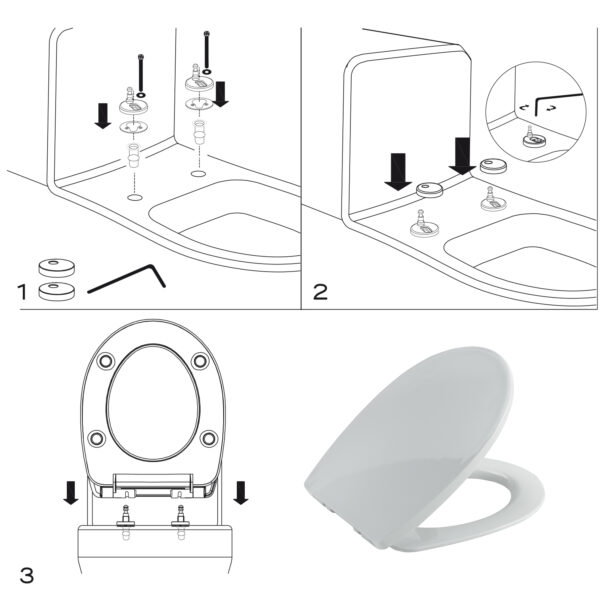 1

2

3