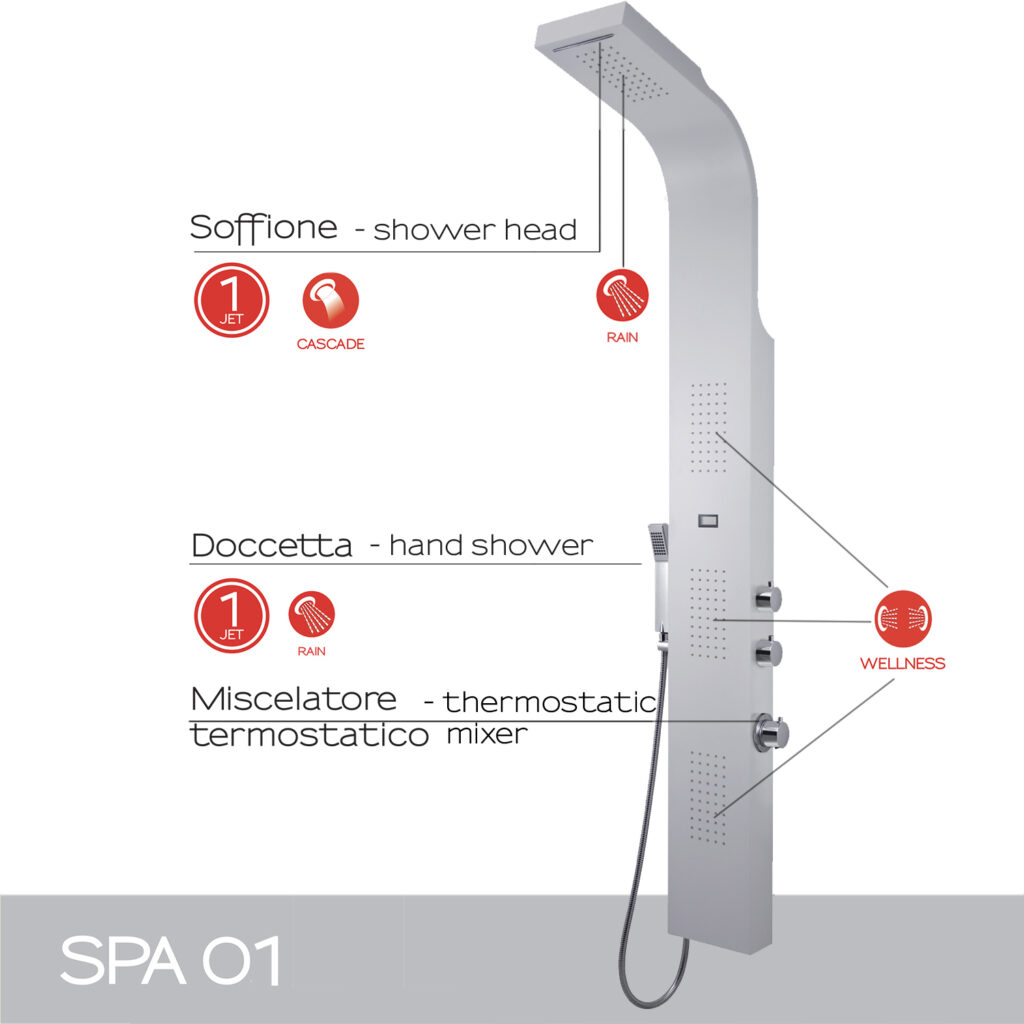 Soffione - shower head

1 JET

CASCADE

RAIN

Doccetta - hand shower

1 JET

RAIN

WELLNESS

Miscelatore termostatico - thermostatic mixer

SPA 01