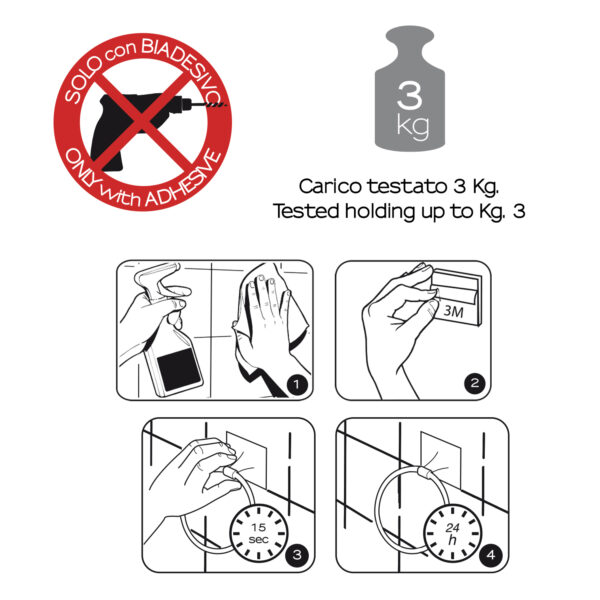 SOLO con BIADESIVO
ONLY with ADHESIVE

3
kg

Carico testato 3 Kg.
Tested holding up to Kg. 3

1

3M
2

15
sec
3

24
h
4