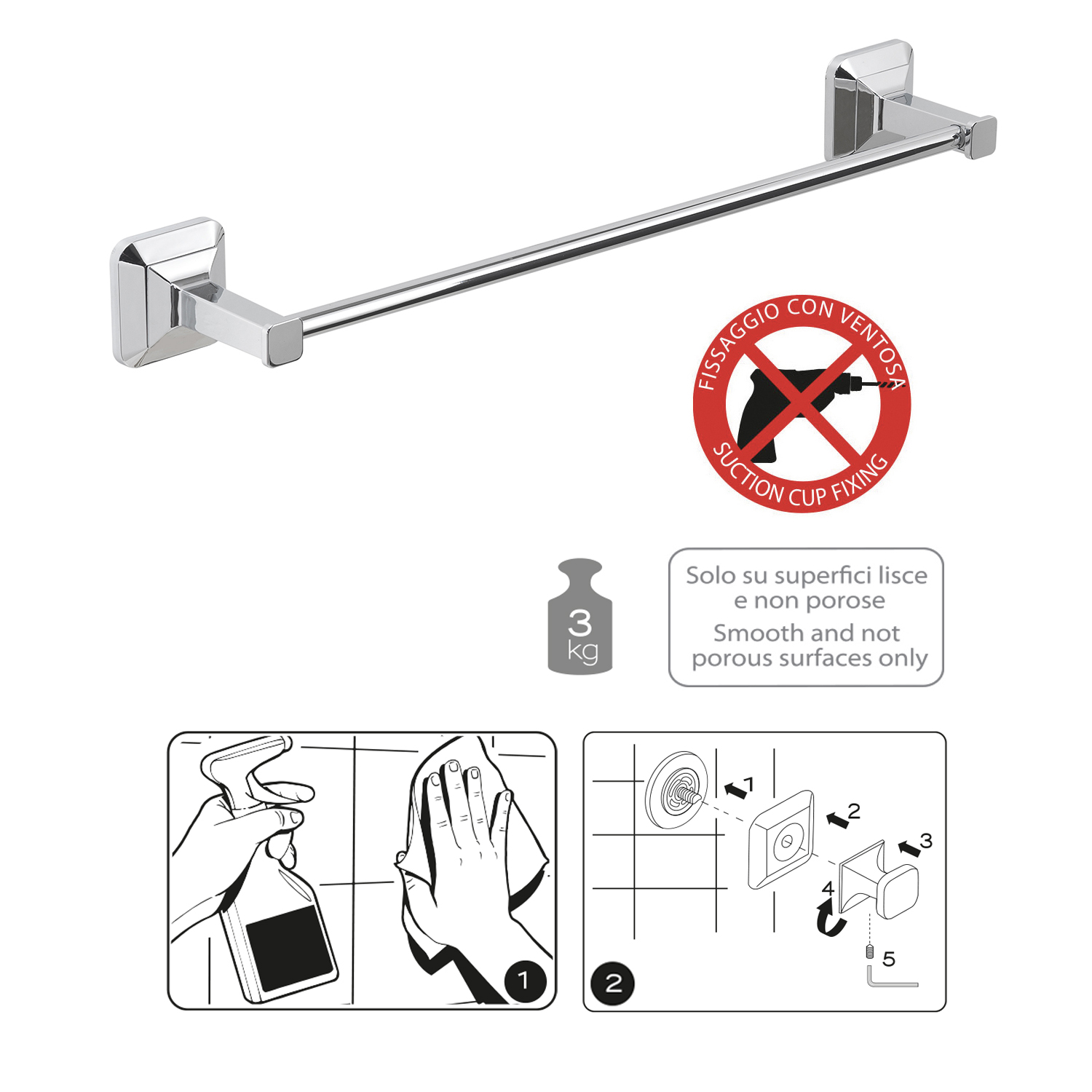 FISSAGGIO CON VENTOSA

SUCTION CUP FIXING

3 kg

Solo su superfici lisce e non porose

Smooth and not porous surfaces only

1

1

2

3

4

5

2