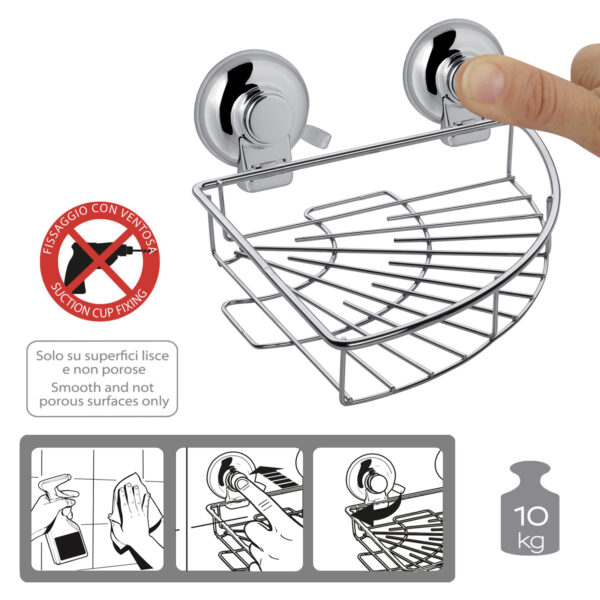 FISSAGGIO CON VENTOSA
SUCTION CUP FIXING

Solo su superfici lisce e non porose
Smooth and not porous surfaces only

10 kg