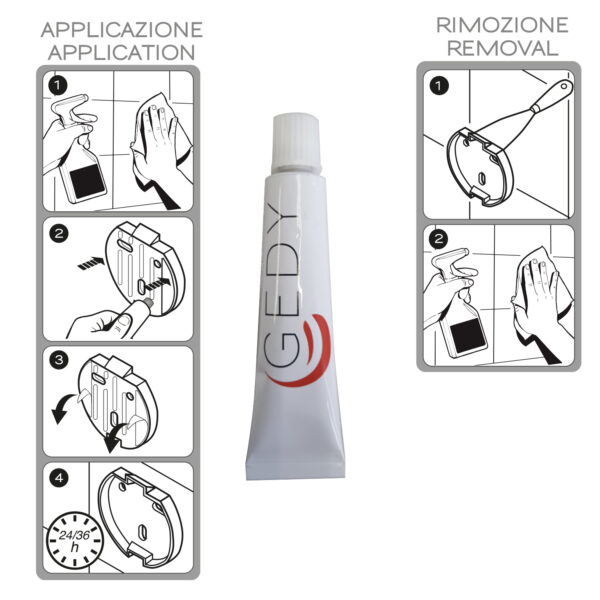 APPLICAZIONE
APPLICATION

1

2

3

4

24/36
h

GEDY

RIMOZIONE
REMOVAL

1

2